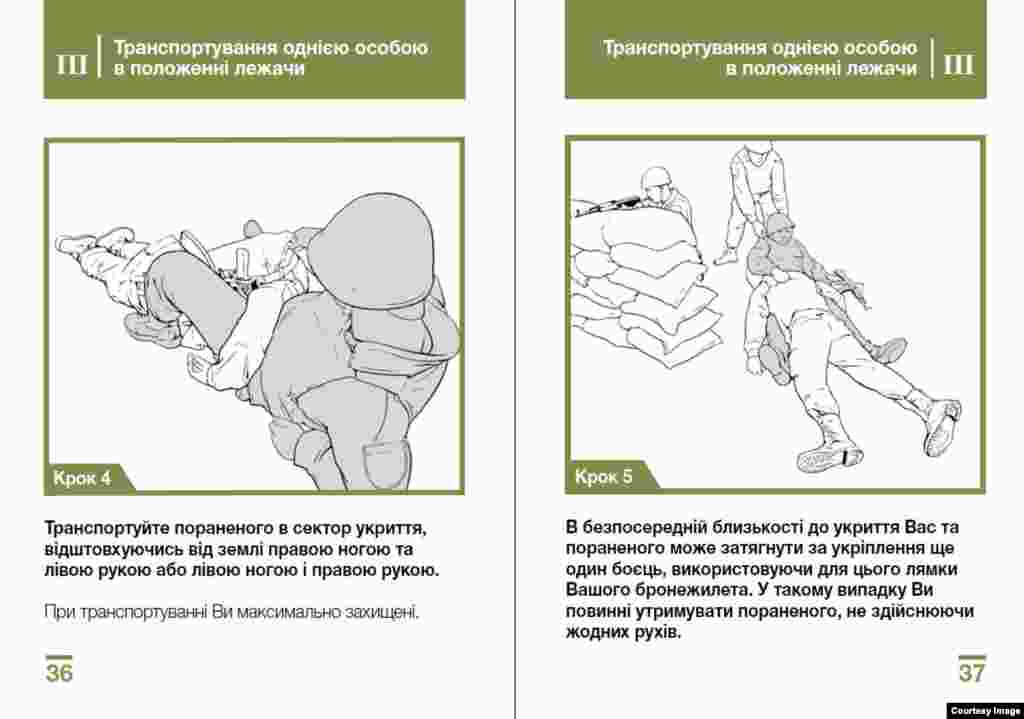 III Транспортування однією особою в положенні лежачи

Крок 4

Транспортуйте пораненого в сектор укриття, відштовхуючись від землі правою ногою та лівою рукою або лівою ногою і правою рукою.

При транспортуванні Ви максимально захищені.

36

Транспортування однією особою в положенні лежачи III

Крок 5

В безпосередній близькості до укриття Вас та пораненого може затягнути за укріплення ще один боєць, використовуючи для цього лямки Вашого бронежилета. У такому випадку Ви повинні утримувати пораненого, не здійснюючи жодних рухів.

37

Courtesy Image