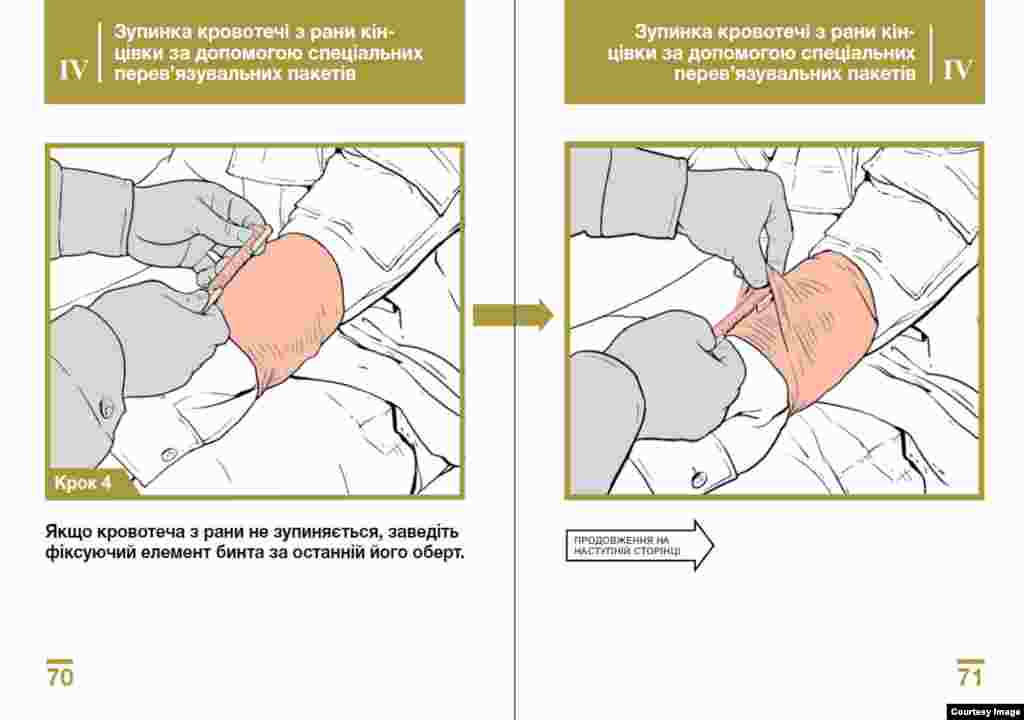 IV

Зупинка кровотечі з рани кінцівки за допомогою спеціальних перев'язувальних пакетів

Крок 4

Якщо кровотеча з рани не зупиняється, заведіть фіксуючий елемент бинта за останній його оберт.

70

Зупинка кровотечі з рани кінцівки за допомогою спеціальних перев'язувальних пакетів

IV

ПРОДОВЖЕННЯ НА НАСТУПНІЙ СТОРІНЦІ

71

Courtesy Image