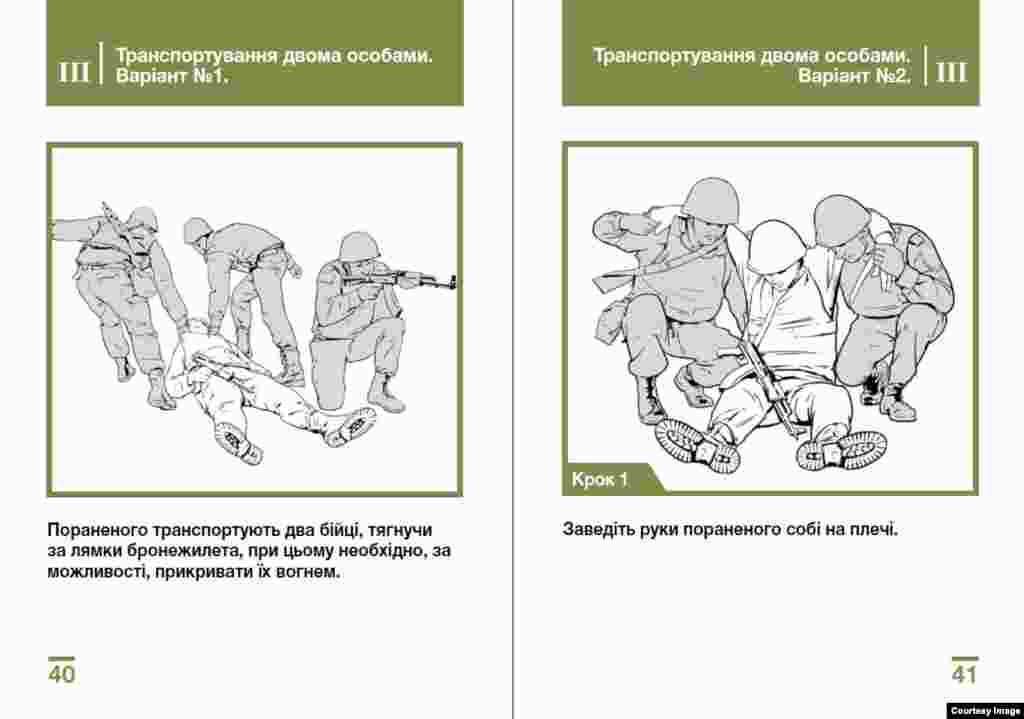 III Транспортування двома особами. Варіант №1.

Пораненого транспортують два бійці, тягнучи за лямки бронежилета, при цьому необхідно, за можливості, прикривати їх вогнем.

40

Транспортування двома особами. Варіант №2. III

Крок 1

Заведіть руки пораненого собі на плечі.

41

Courtesy Image