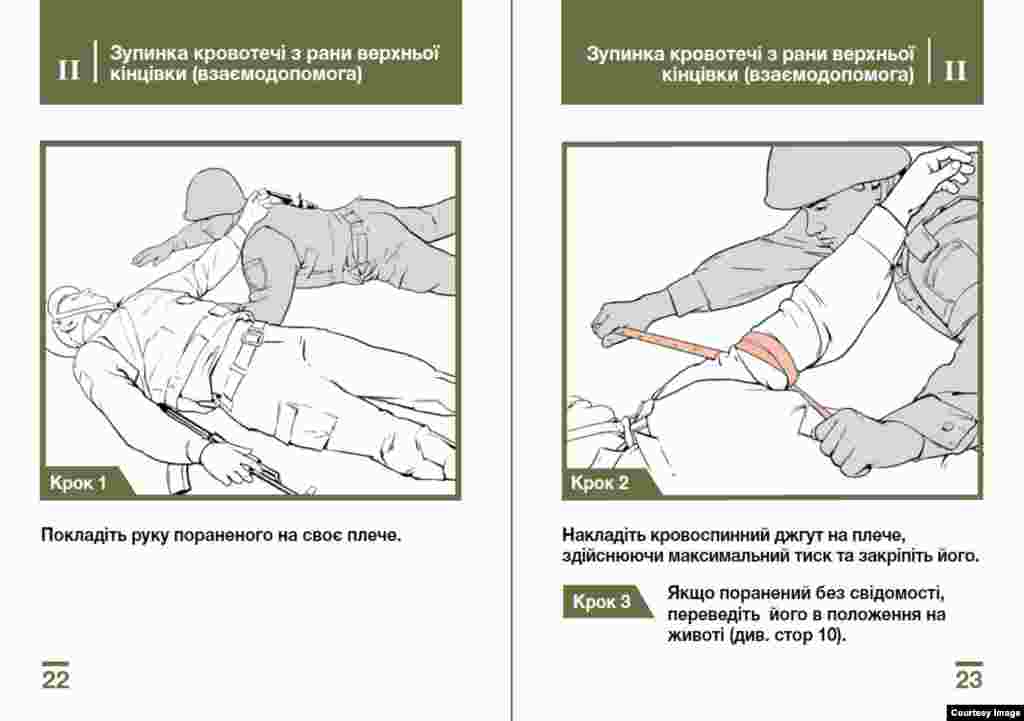 II Зупинка кровотечі з рани верхньої кінцівки (взаємодопомога)

Крок 1

Покладіть руку пораненого на своє плече.

22

Зупинка кровотечі з рани верхньої кінцівки (взаємодопомога) II

Крок 2

Накладіть кровоспинний джгут на плече, здійснюючи максимальний тиск та закріпіть його.

Крок 3

Якщо поранений без свідомості, переведіть його в положення на животі (див. стор 10).

23

Courtesy Image