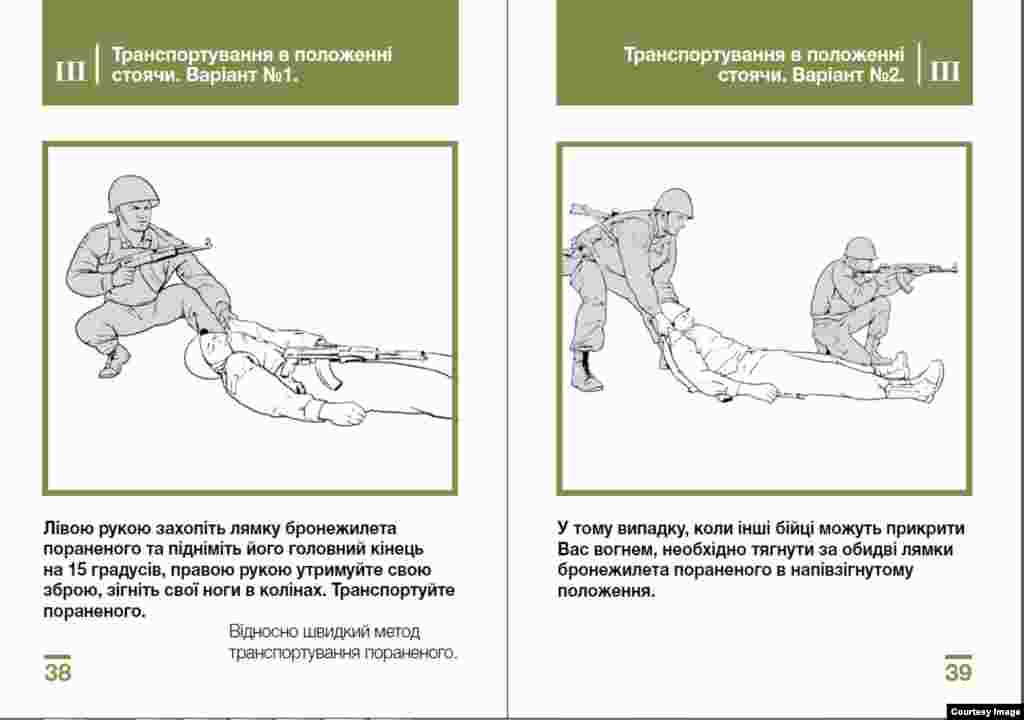 III Транспортування в положенні стоячи. Варіант №1.

Лівою рукою захопіть лямку бронежилета пораненого та підніміть його головний кінець на 15 градусів, правою рукою утримуйте свою зброю, зігніть свої ноги в колінах. Транспортуйте пораненого.

Відносно швидкий метод транспортування пораненого.

38

Транспортування в положенні стоячи. Варіант №2. III

У тому випадку, коли інші бійці можуть прикрити Вас вогнем, необхідно тягнути за обидві лямки бронежилета пораненого в напівзігнутому положення.

39

Courtesy Image