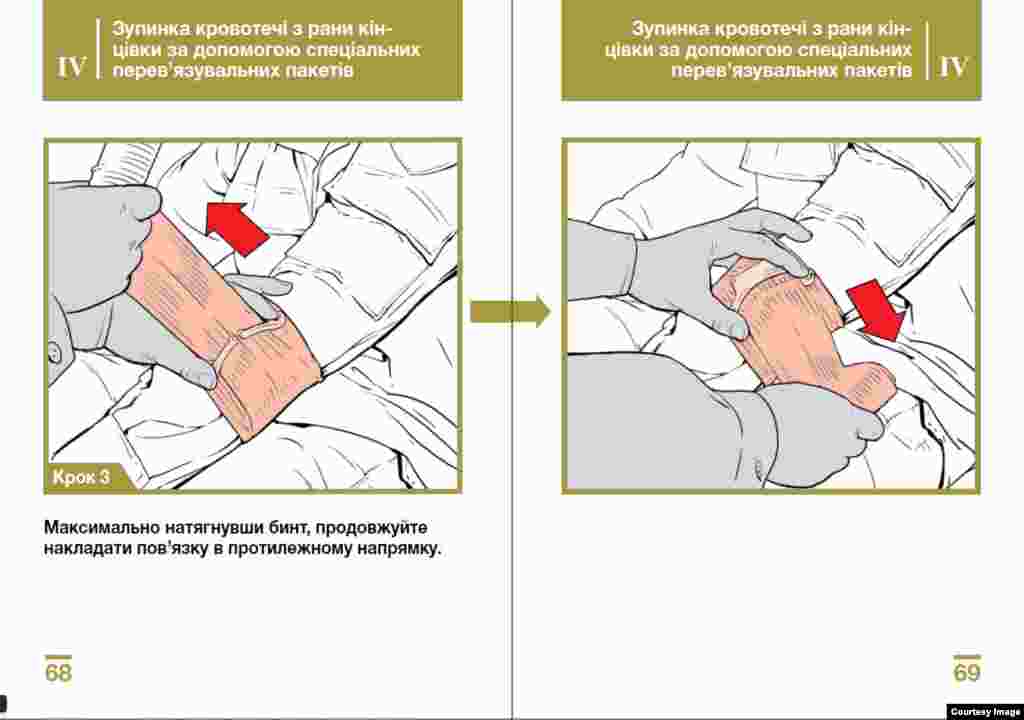 IV Зупинка кровотечі з рани кінцівки за допомогою спеціальних перев'язувальних пакетів

Крок 3

Максимально натягнувши бинт, продовжуйте накладати пов'язку в протилежному напрямку.

68

Зупинка кровотечі з рани кінцівки за допомогою спеціальних перев'язувальних пакетів IV

69

Courtesy Image