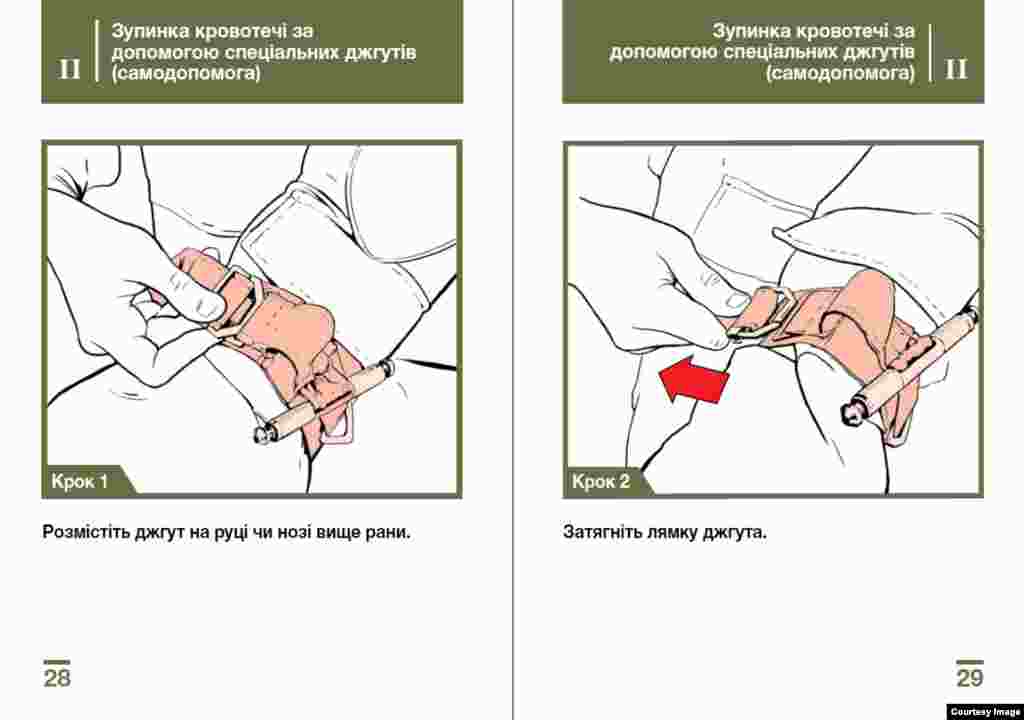 II

Зупинка кровотечі за допомогою спеціальних джгутів (самодопомога)

Крок 1

Розмістіть джгут на руці чи нозі вище рани.

28

Зупинка кровотечі за допомогою спеціальних джгутів (самодопомога)

II

Крок 2

Затягніть лямку джгута.

29

Courtesy Image