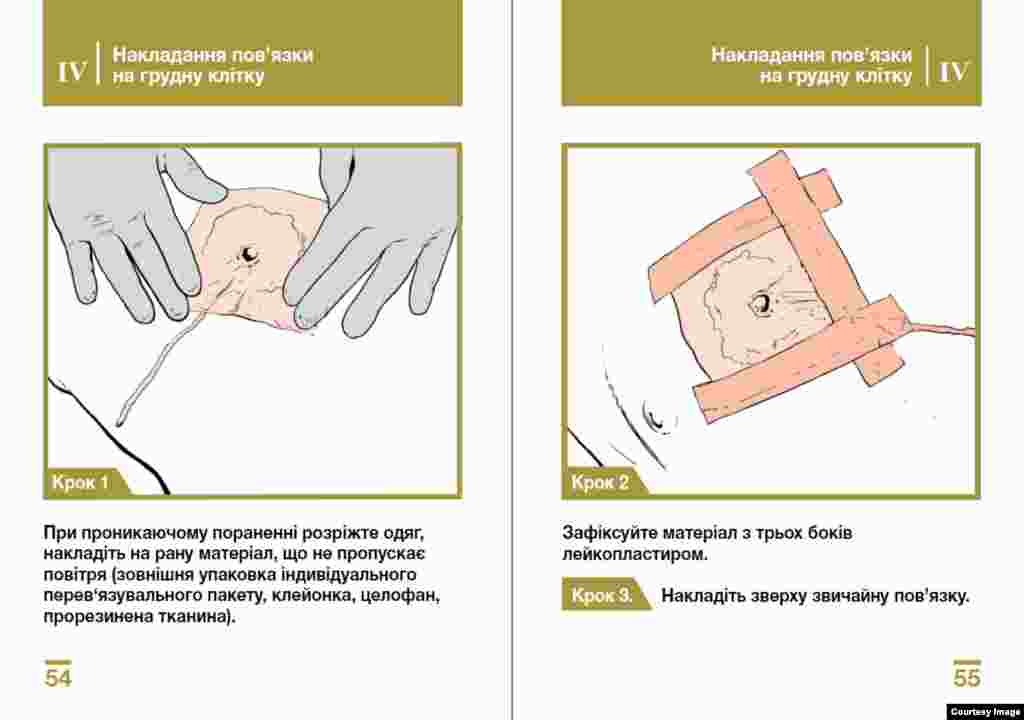 IV Накладання пов'язки на грудну клітку

Крок 1

При проникаючому пораненні розріжте одяг, накладіть на рану матеріал, що не пропускає повітря (зовнішня упаковка індивідуального перев'язувального пакету, клейонка, целофан, прорезинена тканина).

54

Накладання пов'язки на грудну клітку IV

Крок 2

Зафіксуйте матеріал з трьох боків лейкопластиром.

Крок 3. Накладіть зверху звичайну пов'язку.

55

Courtesy Image